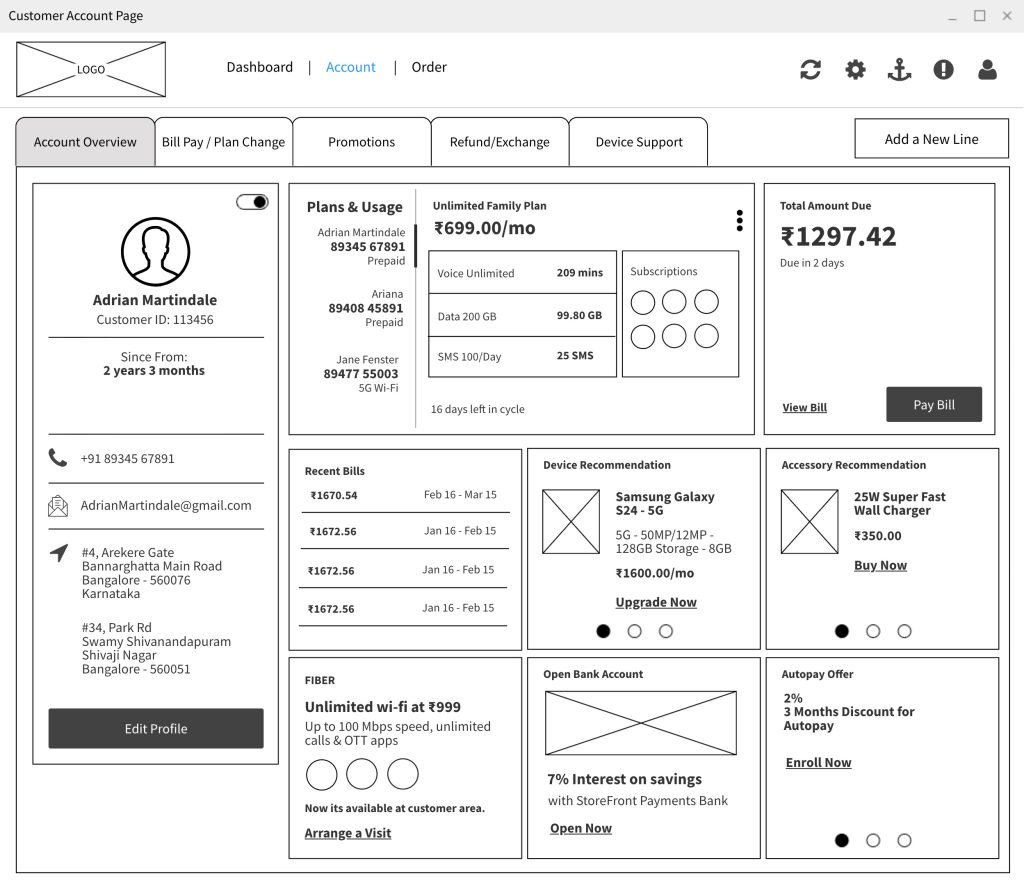 Customer Account Page

LOGO

Dashboard | Account | Order

Account Overview
Bill Pay / Plan Change
Promotions
Refund/Exchange
Device Support
Add a New Line

Adrian Martindale
Customer ID: 113456

Since From:
2 years 3 months

+91 89345 67891

AdrianMartindale@gmail.com

#4, Arekere Gate
Bannarghatta Main Road
Bangalore - 560076
Karnataka

#34, Park Rd
Swamy Shivanandapuram
Shivaji Nagar
Bangalore - 560051

Edit Profile

Plans & Usage
Adrian Martindale
89345 67891
Prepaid

Ariana
89408 45891
Prepaid

Jane Fenster
89477 55003
5G Wi-Fi

Unlimited Family Plan
₹699.00/mo

| Voice Unlimited | 209 mins |
|---|---|
| Data 200 GB | 99.80 GB |
| SMS 100/Day | 25 SMS |

Subscriptions

16 days left in cycle

Total Amount Due
₹1297.42
Due in 2 days

View Bill
Pay Bill

Recent Bills

| ₹1670.54 | Feb 16 - Mar 15 |
|---|---|
| ₹1672.56 | Jan 16 - Feb 15 |
| ₹1672.56 | Jan 16 - Feb 15 |
| ₹1672.56 | Jan 16 - Feb 15 |

Device Recommendation
Samsung Galaxy S24 - 5G
5G - 50MP/12MP - 128GB Storage - 8GB
₹1600.00/mo
Upgrade Now

Accessory Recommendation
25W Super Fast Wall Charger
₹350.00
Buy Now

FIBER
Unlimited wi-fi at ₹999
Up to 100 Mbps speed, unlimited calls & OTT apps
Now its available at customer area.
Arrange a Visit

Open Bank Account
7% Interest on savings
with StoreFront Payments Bank
Open Now

Autopay Offer
2%
3 Months Discount for Autopay
Enroll Now